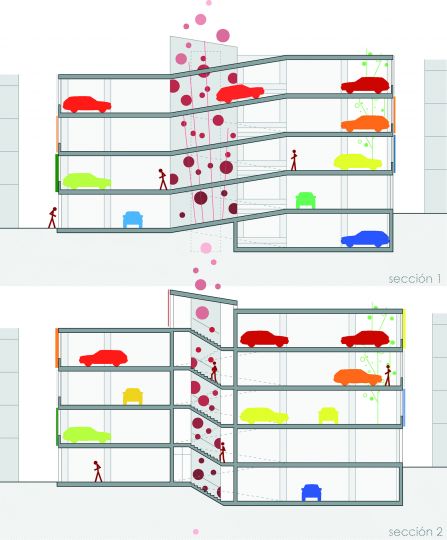 sección 1

sección 2